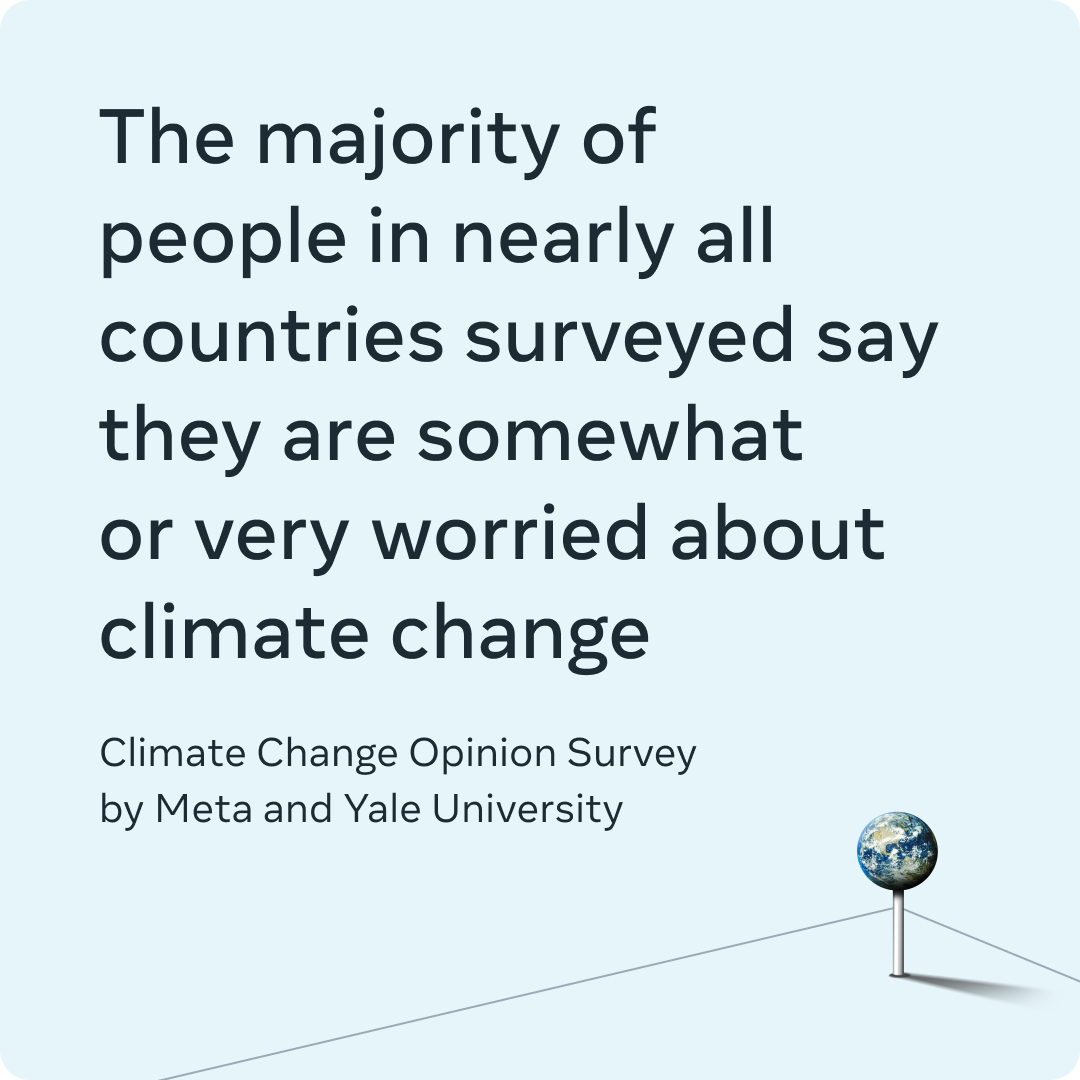 The majority of people in nearly all countries surveyed say they are somewhat or very worried about climate change

Climate Change Opinion Survey by Meta and Yale University