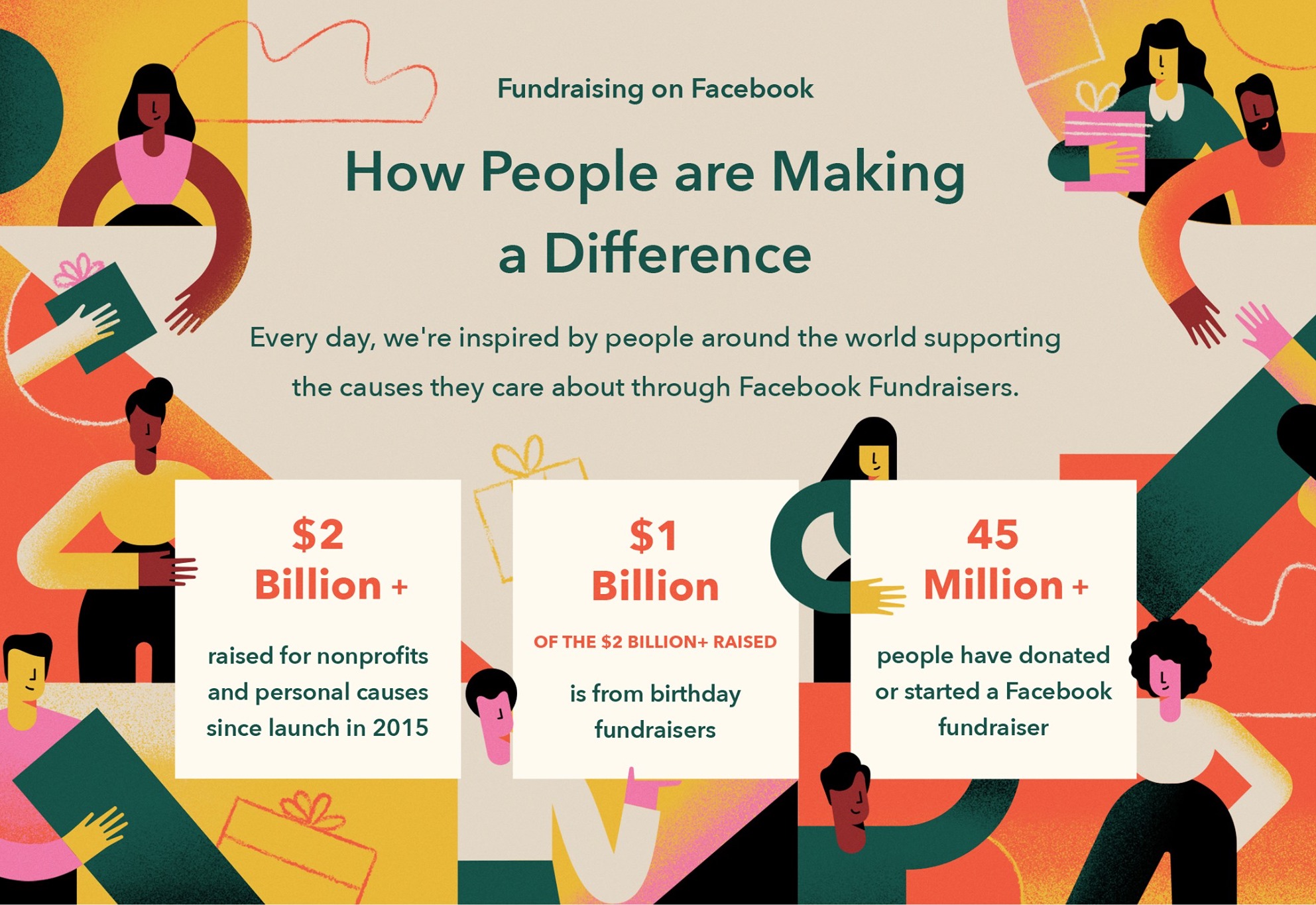 Fundraising on Facebook

How People are Making a Difference

Every day, we're inspired by people around the world supporting the causes they care about through Facebook Fundraisers.

$2 Billion +

raised for nonprofits and personal causes since launch in 2015

$1 Billion

OF THE $2 BILLION+ RAISED

is from birthday fundraisers

45 Million +

people have donated or started a Facebook fundraiser