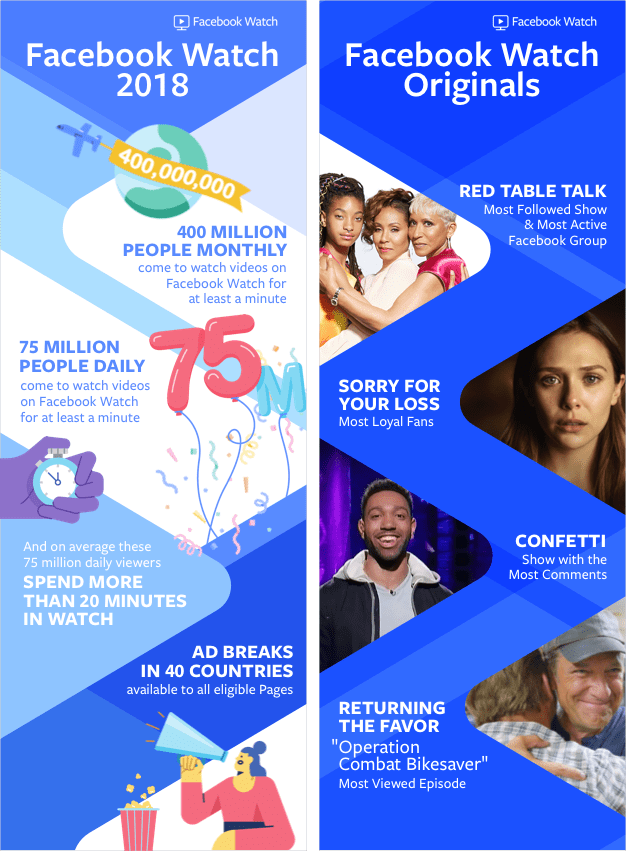 Facebook Watch

Facebook Watch 2018

400,000,000

400 MILLION PEOPLE MONTHLY come to watch videos on Facebook Watch for at least a minute

75 MILLION PEOPLE DAILY come to watch videos on Facebook Watch for at least a minute

75M

And on average these 75 million daily viewers SPEND MORE THAN 20 MINUTES IN WATCH

AD BREAKS IN 40 COUNTRIES available to all eligible Pages

Facebook Watch

Facebook Watch Originals

RED TABLE TALK Most Followed Show & Most Active Facebook Group

SORRY FOR YOUR LOSS Most Loyal Fans

CONFETTI Show with the Most Comments

RETURNING THE FAVOR "Operation Combat Bikesaver" Most Viewed Episode