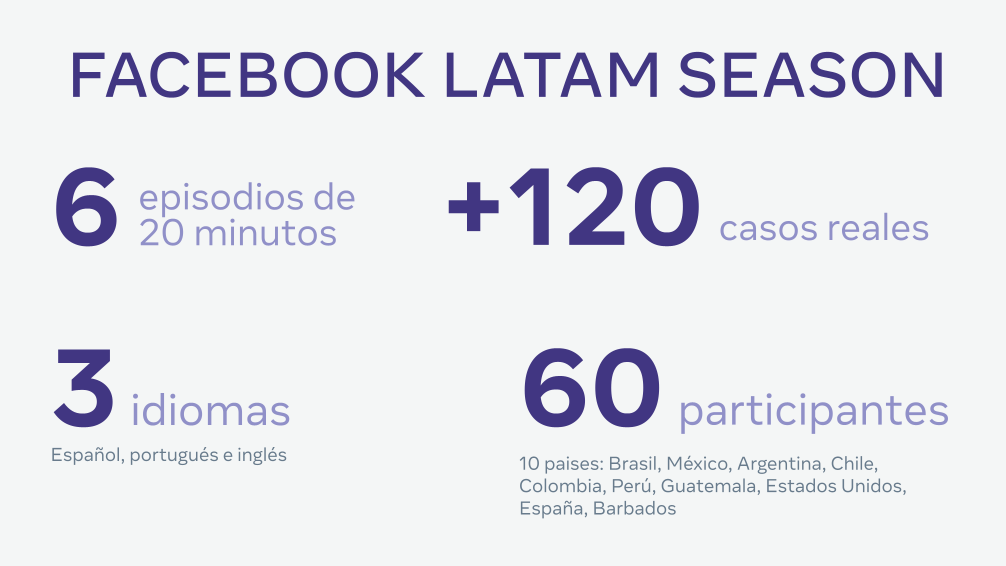 FACEBOOK LATAM SEASON

6 episodios de 20 minutos

+120 casos reales

3 idiomas
Español, portugués e inglés

60 participantes
10 paises: Brasil, México, Argentina, Chile, Colombia, Perú, Guatemala, Estados Unidos, España, Barbados