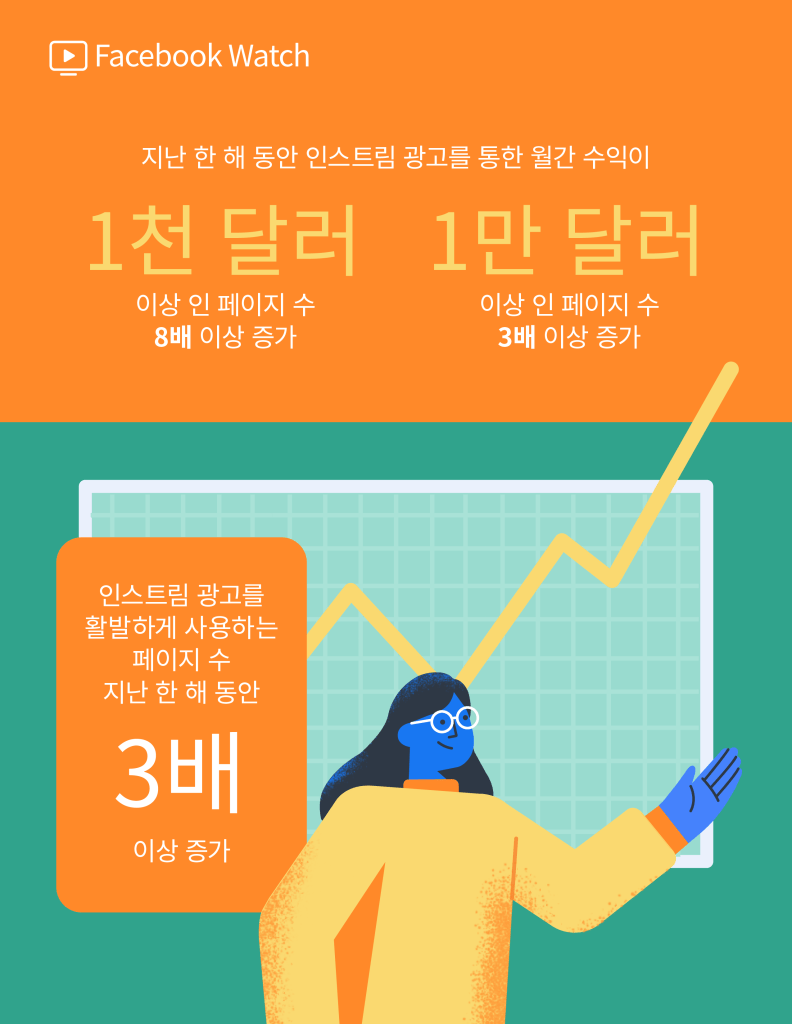 Facebook Watch

지난 한 해 동안 인스트림 광고를 통한 월간 수익이

1천 달러
이상 인 페이지 수
8배 이상 증가

1만 달러
이상 인 페이지 수
3배 이상 증가

인스트림 광고를 활발하게 사용하는 페이지 수 지난 한 해 동안

3배

이상 증가