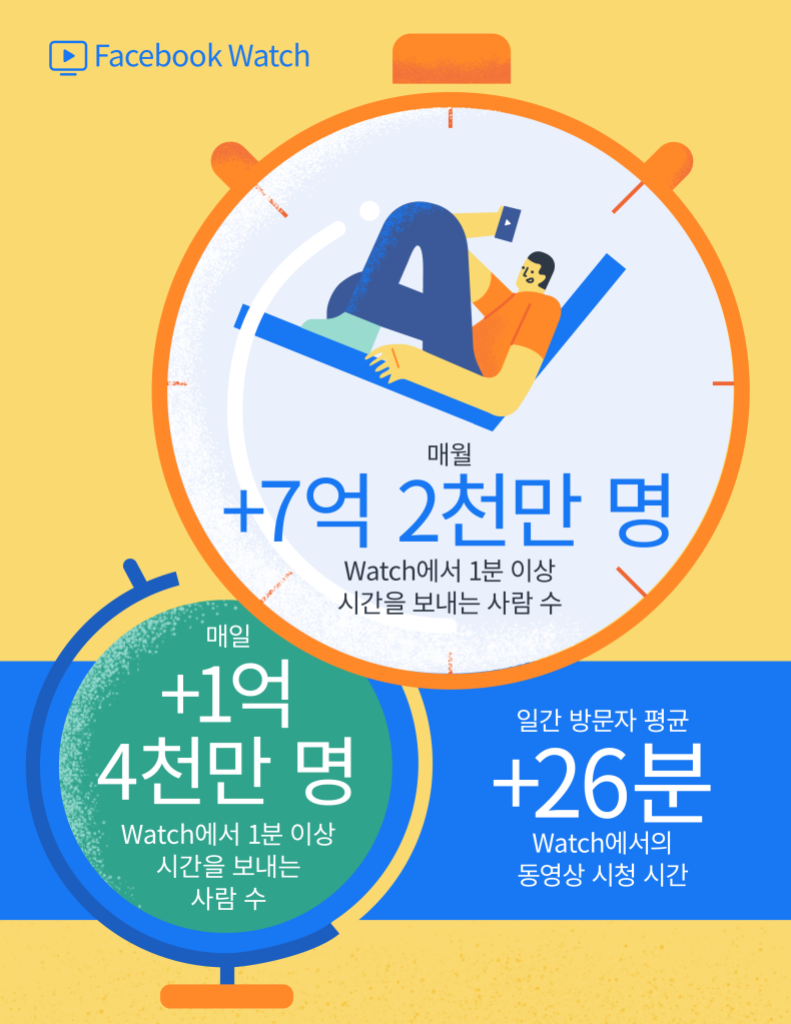 Facebook Watch

매월
+7억 2천만 명
Watch에서 1분 이상 시간을 보내는 사람 수

매일
+1억 4천만 명
Watch에서 1분 이상 시간을 보내는 사람 수

일간 방문자 평균
+26분
Watch에서의 동영상 시청 시간