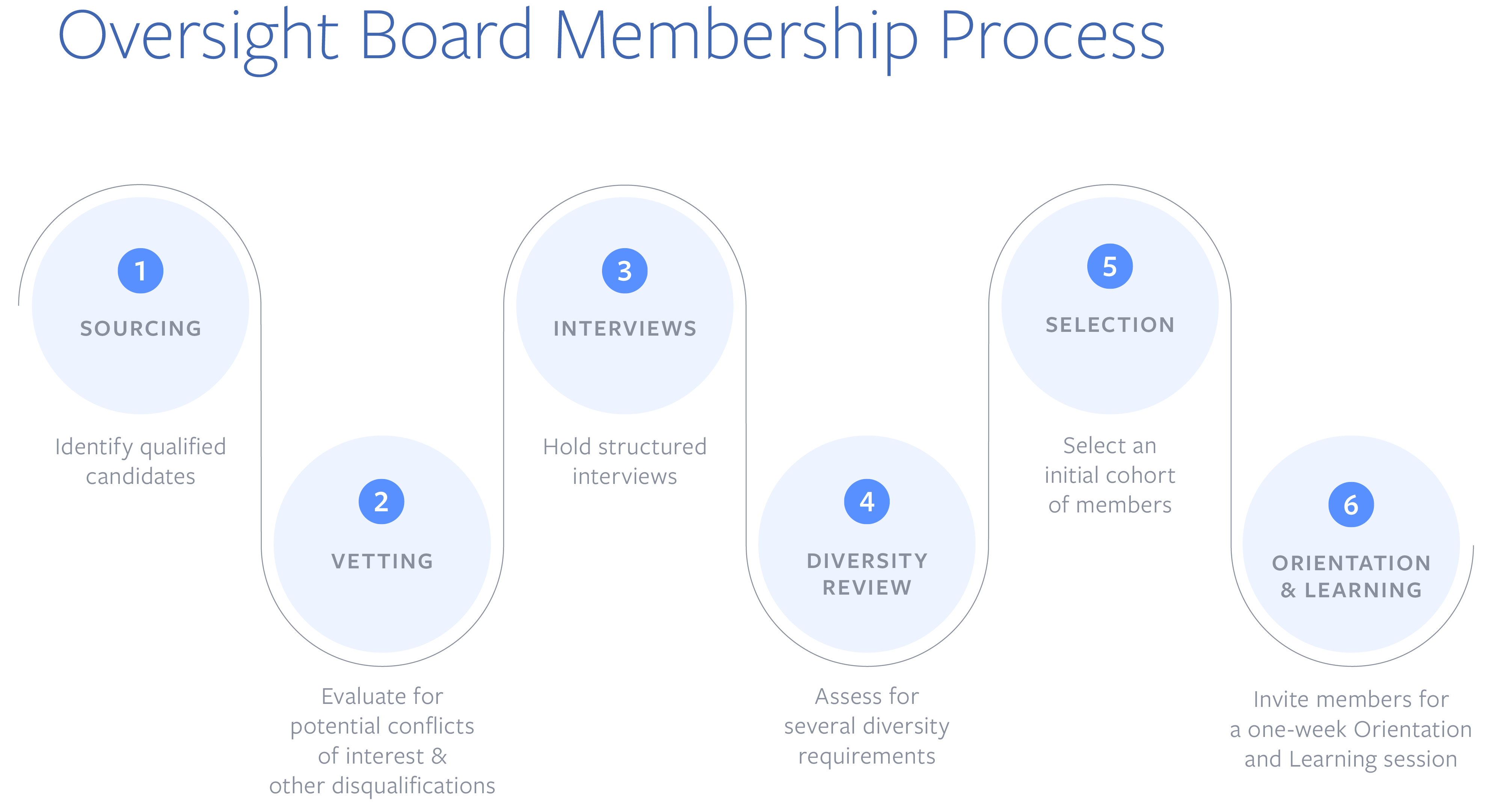 Oversight Board Membership Process

1
SOURCING
Identify qualified candidates

2
VETTING
Evaluate for potential conflicts of interest & other disqualifications

3
INTERVIEWS
Hold structured interviews

4
DIVERSITY REVIEW
Assess for several diversity requirements

5
SELECTION
Select an initial cohort of members

6
ORIENTATION & LEARNING
Invite members for a one-week Orientation and Learning session