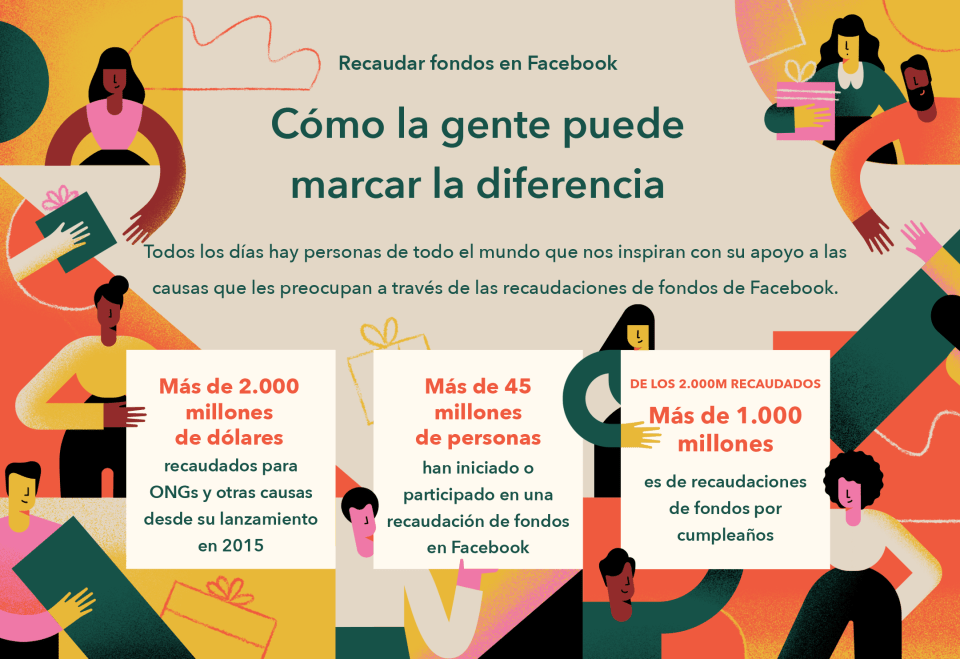 Recaudar fondos en Facebook

Cómo la gente puede marcar la diferencia

Todos los días hay personas de todo el mundo que nos inspiran con su apoyo a las causas que les preocupan a través de las recaudaciones de fondos de Facebook.

Más de 2.000 millones de dólares
recaudados para ONGs y otras causas desde su lanzamiento en 2015

Más de 45 millones de personas
han iniciado o participado en una recaudación de fondos en Facebook

DE LOS 2.000M RECAUDADOS
Más de 1.000 millones
es de recaudaciones de fondos por cumpleaños